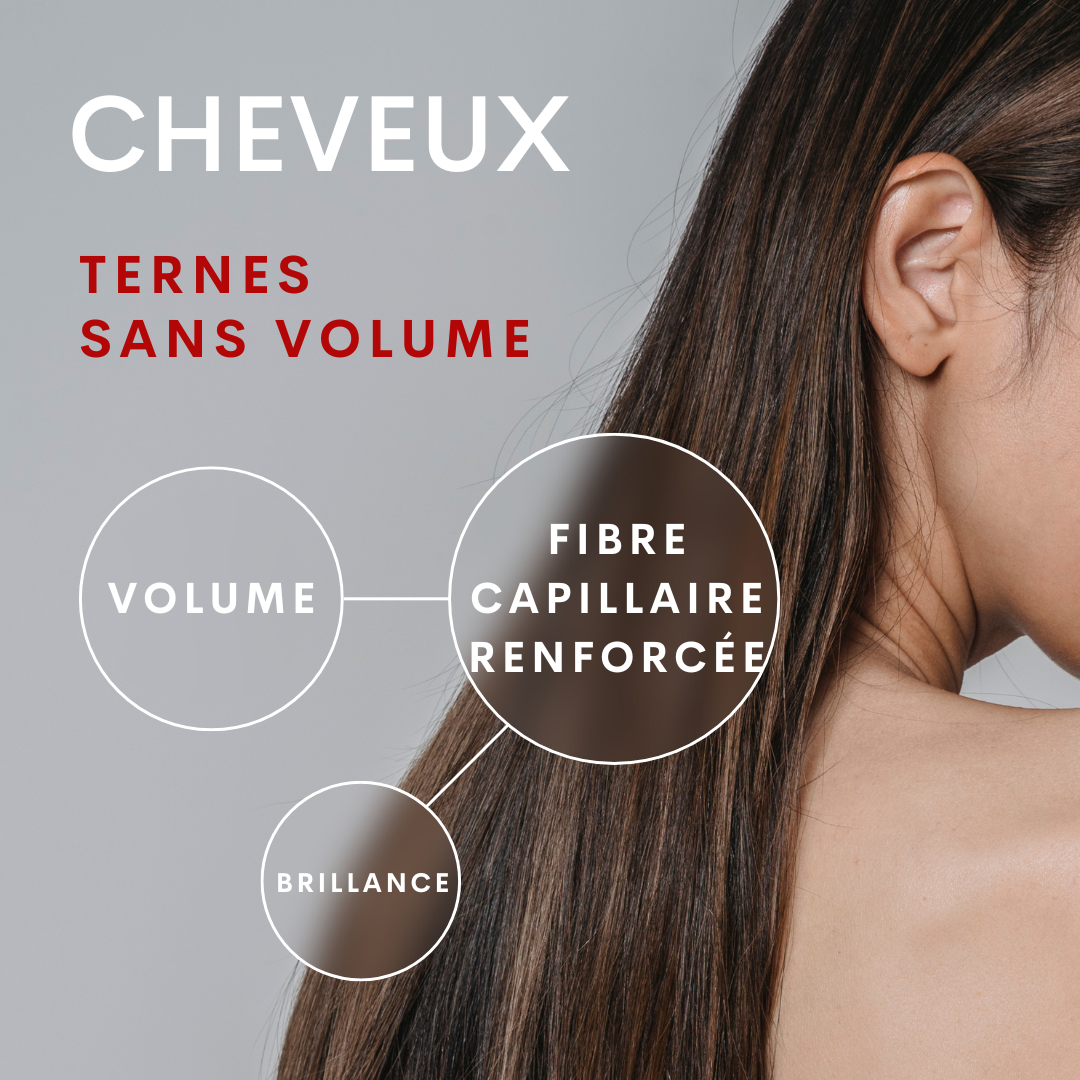 CHEVEUX

TERNES
SANS VOLUME

VOLUME

FIBRE
CAPILLAIRE
RENFORCÉE

BRILLANCE